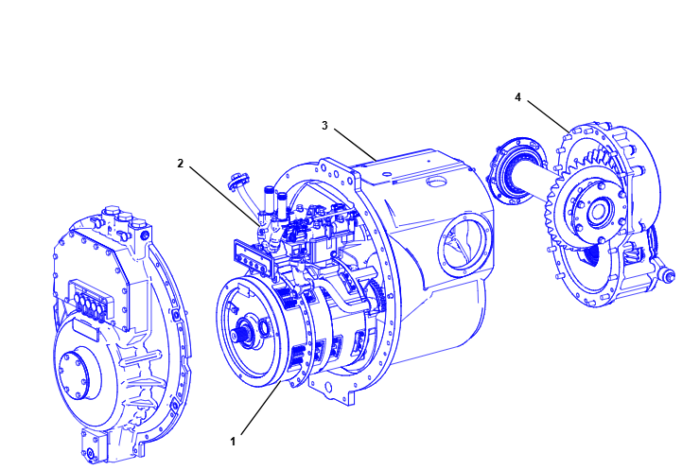 4
3
2
1